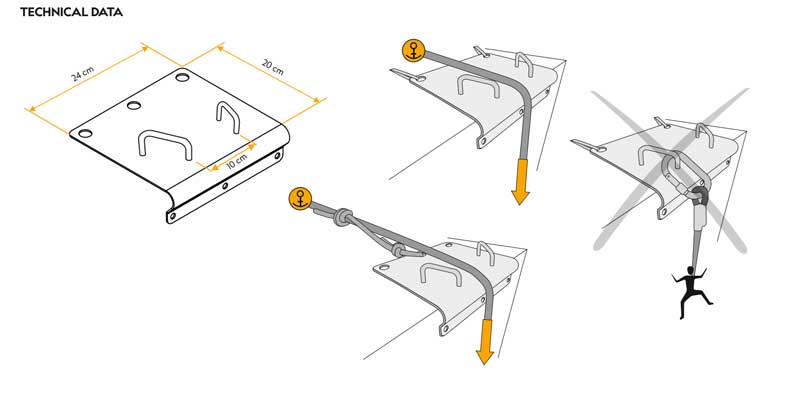 TECHNICAL DATA

24 cm
20 cm
10 cm